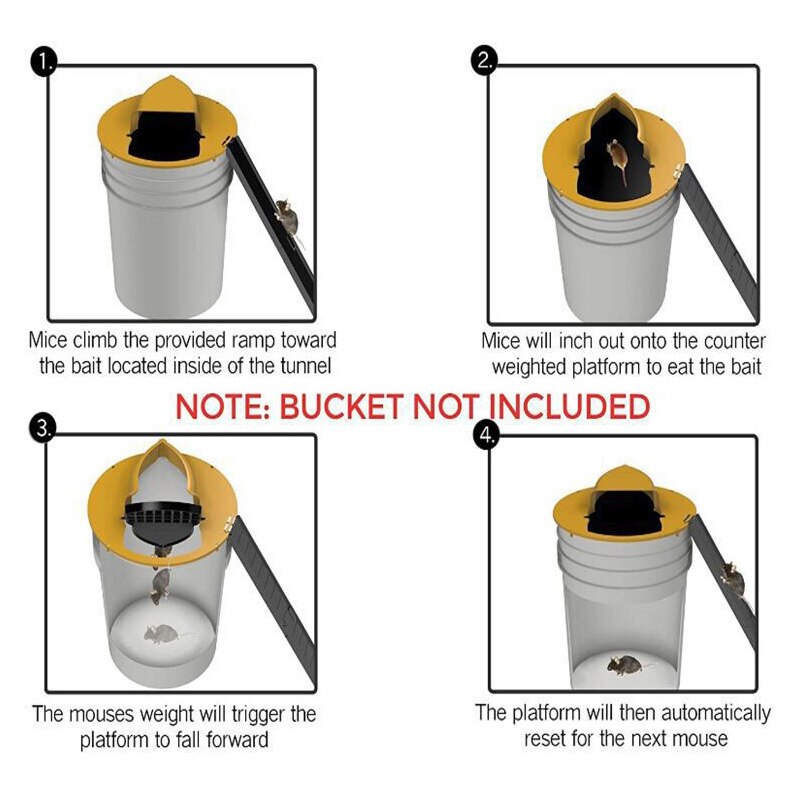 1.

Mice climb the provided ramp toward the bait located inside of the tunnel

2.

Mice will inch out onto the counter weighted platform to eat the bait

NOTE: BUCKET NOT INCLUDED

3.

The mouses weight will trigger the platform to fall forward

4.

The platform will then automatically reset for the next mouse