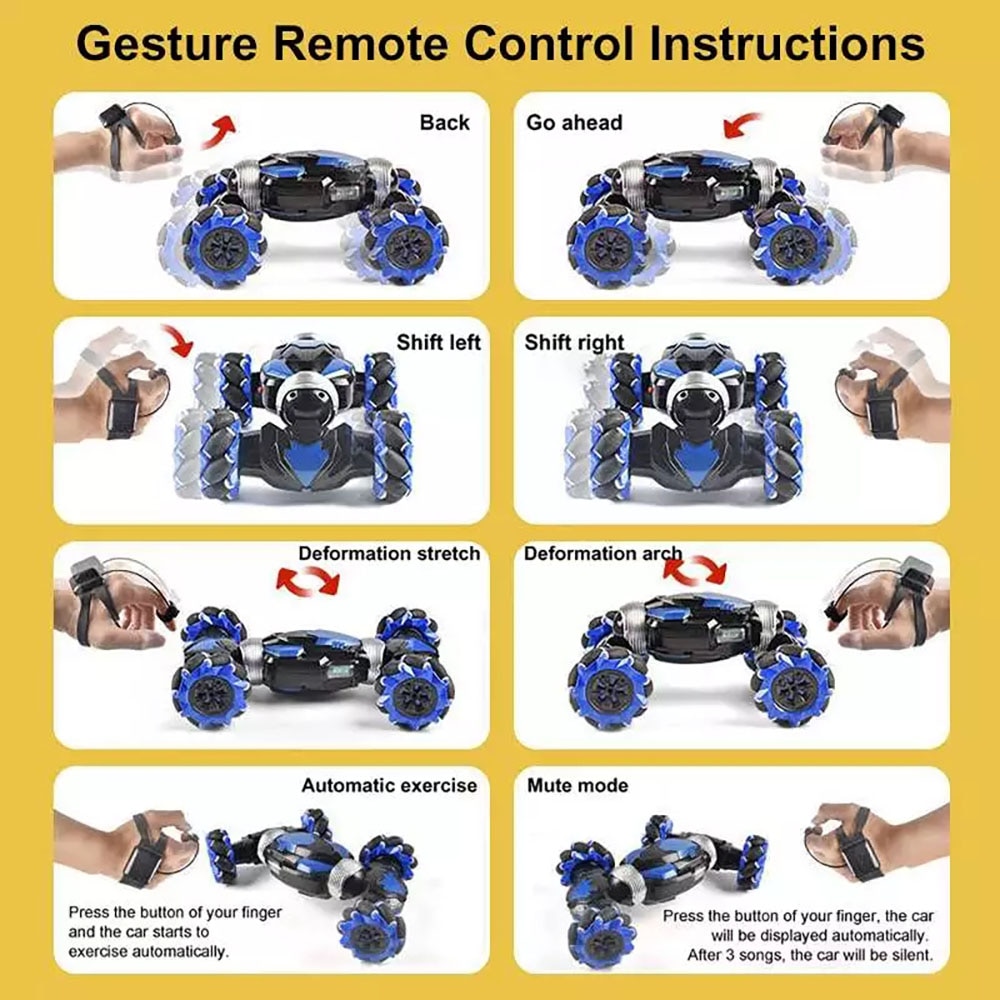 Gesture Remote Control Instructions

Back

Go ahead

Shift left

Shift right

Deformation stretch

Deformation arch

Automatic exercise

Press the button of your finger and the car starts to exercise automatically.

Mute mode

Press the button of your finger, the car will be displayed automatically. After 3 songs, the car will be silent.