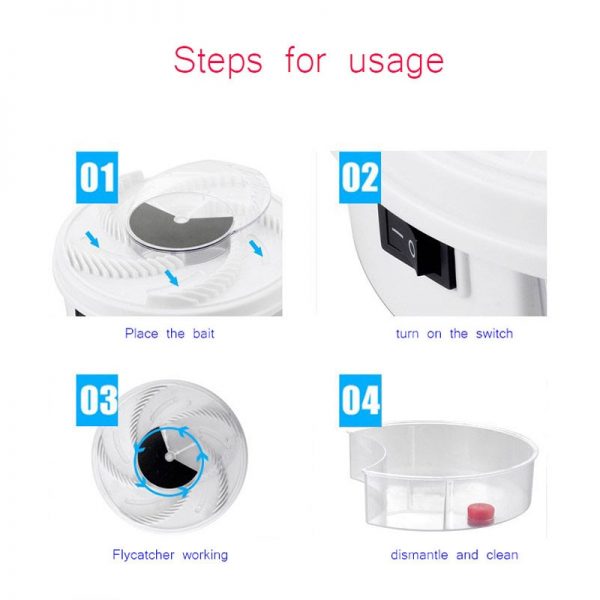 Steps for usage

01

Place the bait

02

turn on the switch

03

Flycatcher working

04

dismantle and clean